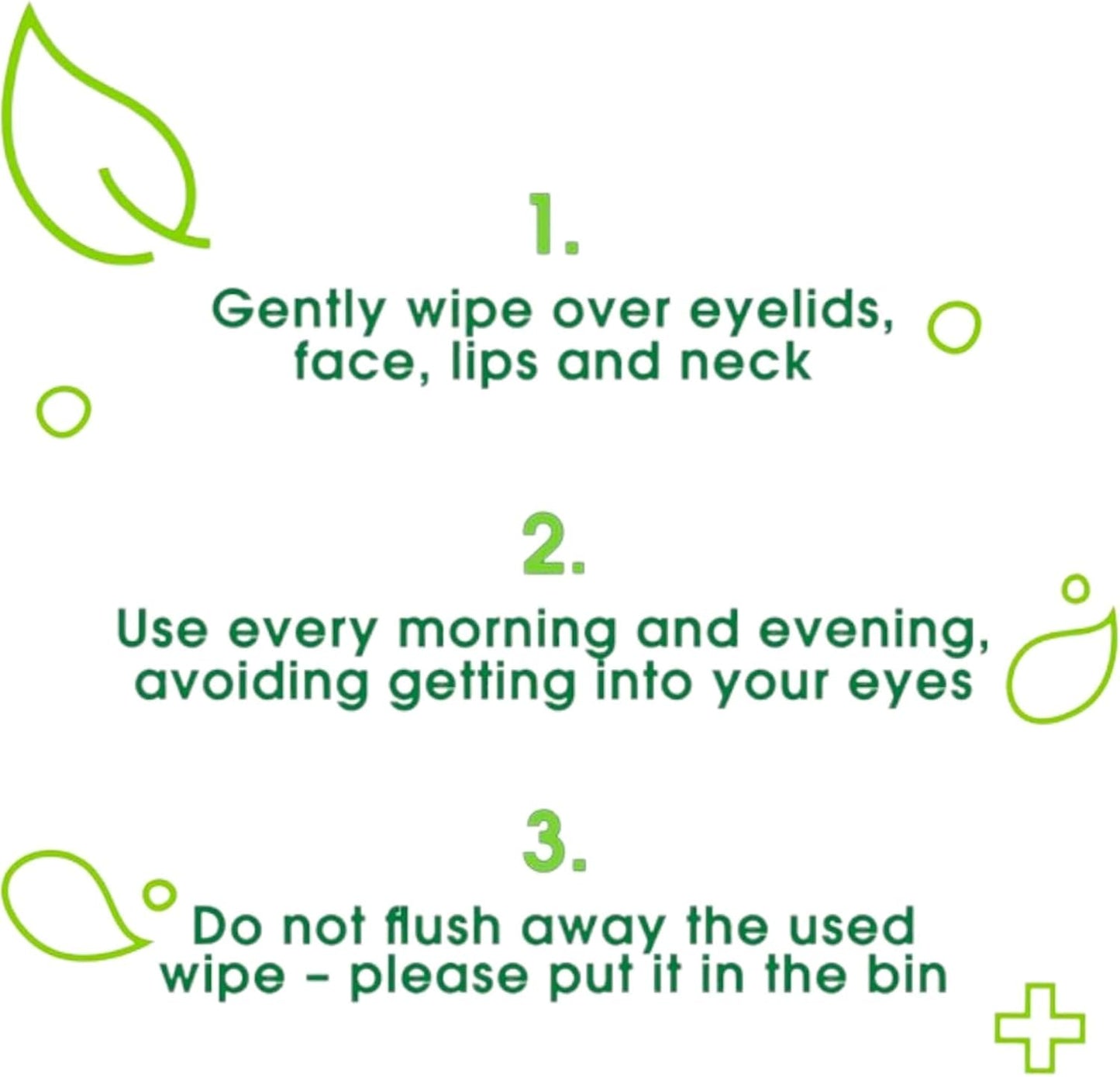 1.

Gently wipe over eyelids, face, lips and neck

2.

Use every morning and evening, avoiding getting into your eyes

3.

Do not flush away the used wipe – please put it in the bin